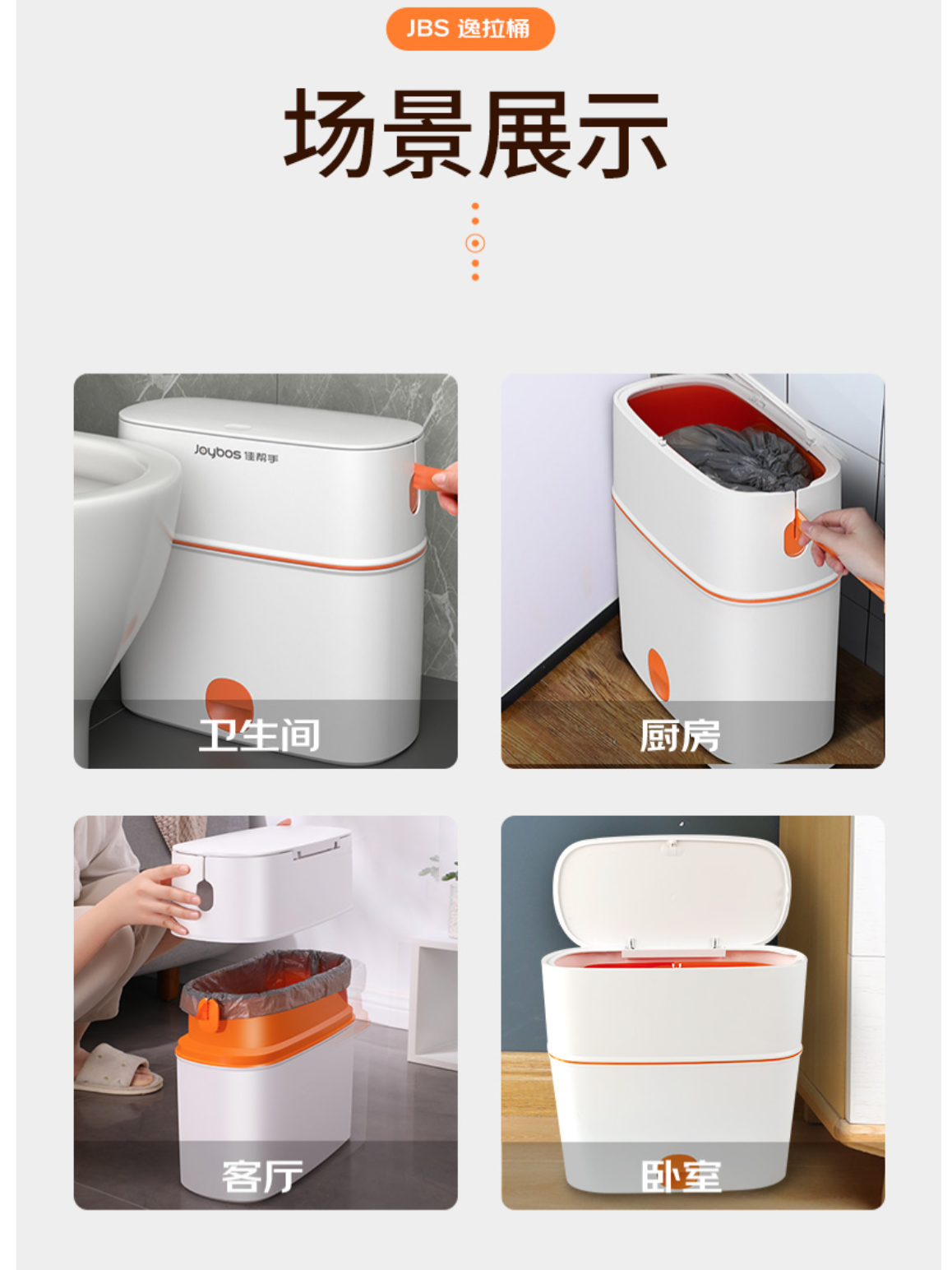 JBS 逸拉桶

场景展示

Joybos 佳帮手

卫生间

厨房

客厅

卧室