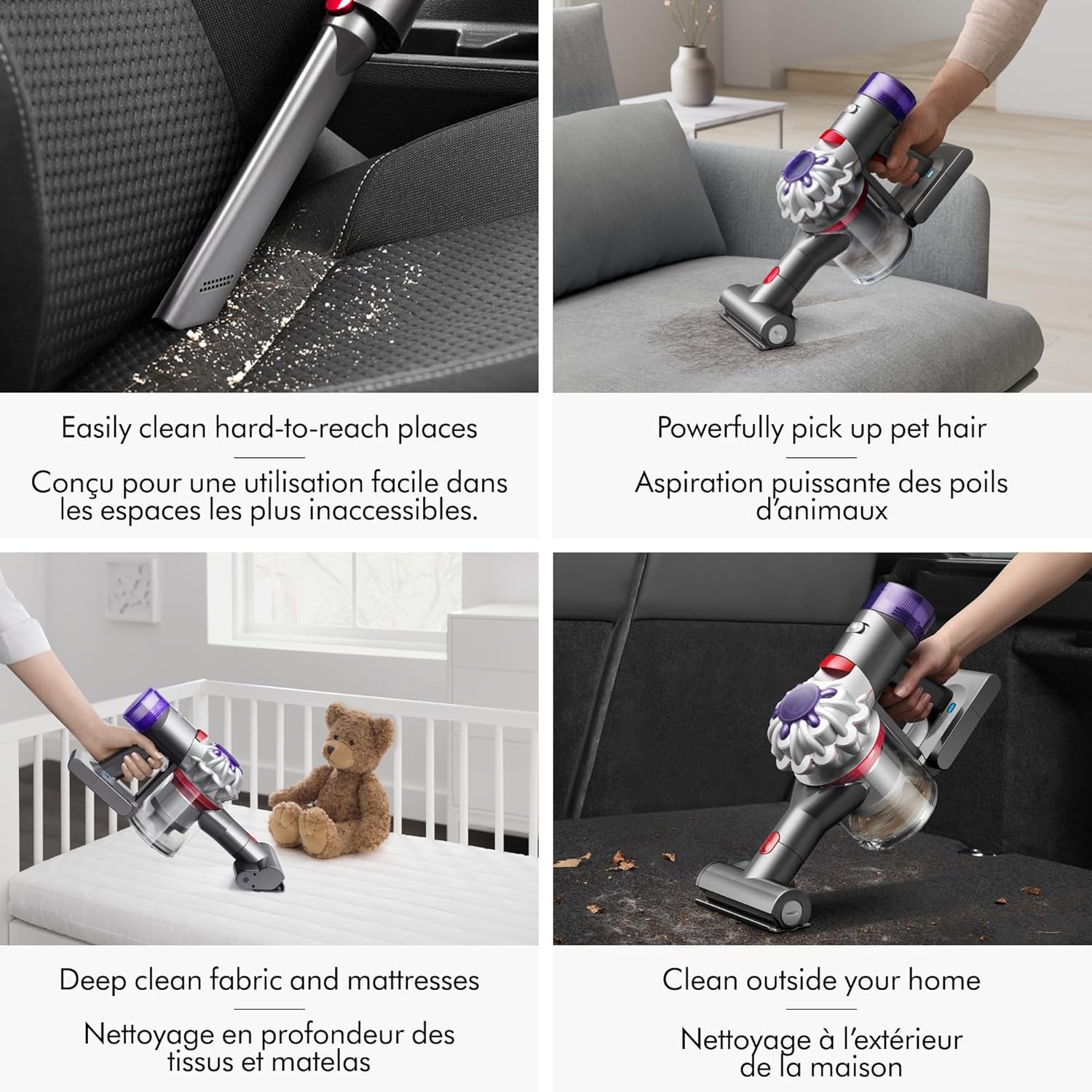 Easily clean hard-to-reach places

Conçu pour une utilisation facile dans les espaces les plus inaccessibles.

Powerfully pick up pet hair

Aspiration puissante des poils d'animaux

Deep clean fabric and mattresses

Nettoyage en profondeur des tissus et matelas

Clean outside your home

Nettoyage à l'extérieur de la maison