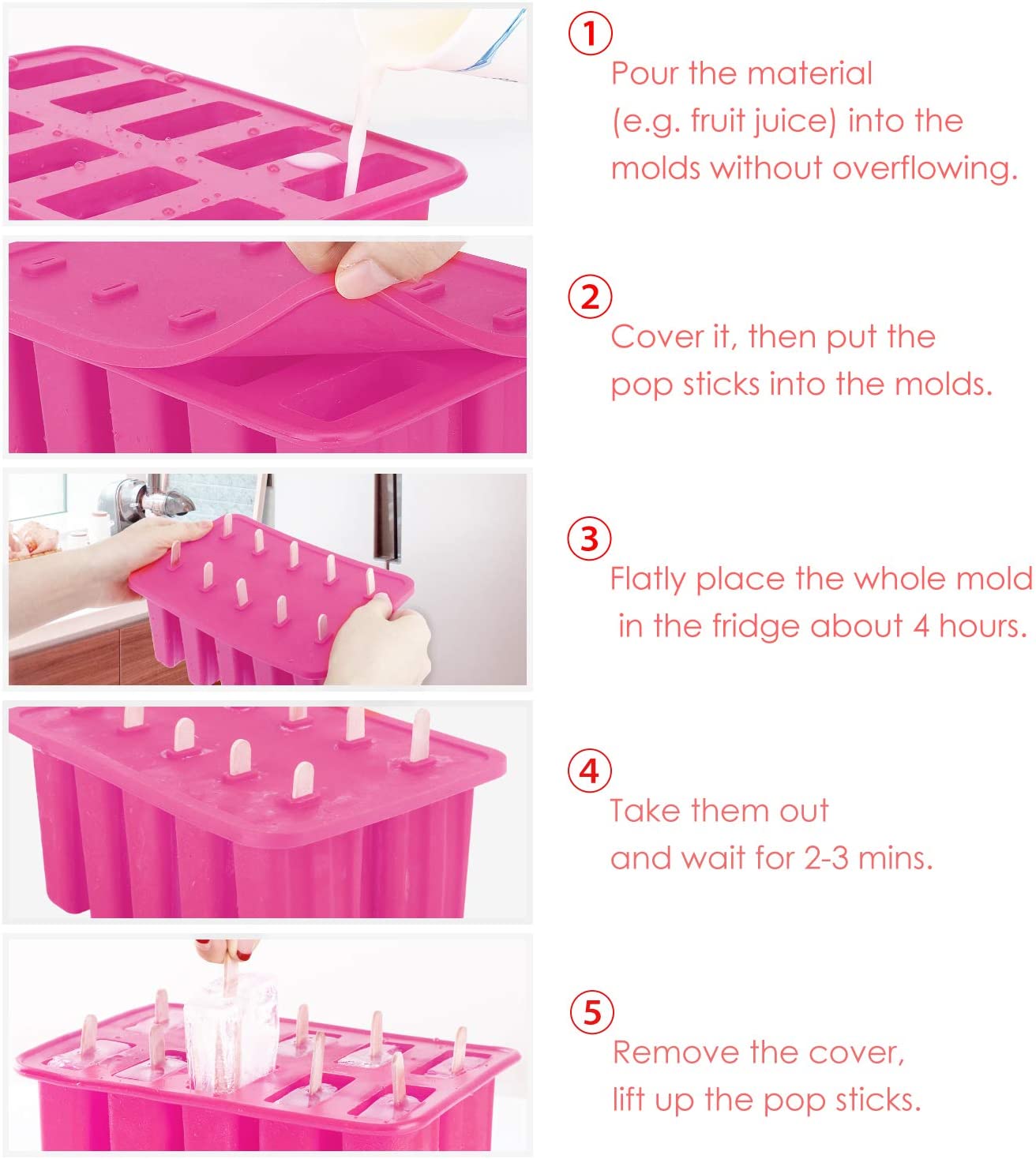 1
Pour the material (e.g. fruit juice) into the molds without overflowing.

2
Cover it, then put the pop sticks into the molds.

3
Flatly place the whole mold in the fridge about 4 hours.

4
Take them out and wait for 2-3 mins.

5
Remove the cover, lift up the pop sticks.