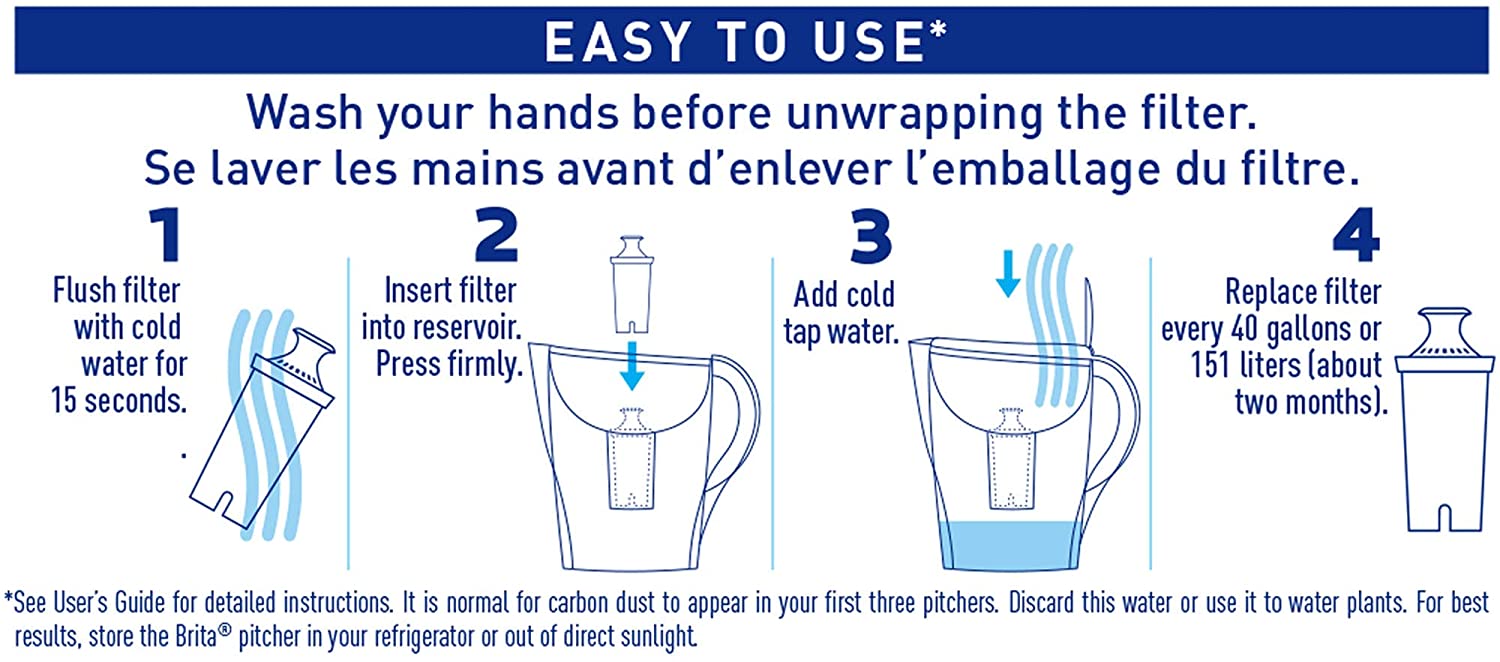 EASY TO USE*

Wash your hands before unwrapping the filter.
Se laver les mains avant d'enlever l'emballage du filtre.

1
Flush filter with cold water for 15 seconds.
.

2
Insert filter into reservoir. Press firmly.

3
Add cold tap water.

4
Replace filter every 40 gallons or 151 liters (about two months).

*See User's Guide for detailed instructions. It is normal for carbon dust to appear in your first three pitchers. Discard this water or use it to water plants. For best results, store the Brita® pitcher in your refrigerator or out of direct sunlight.