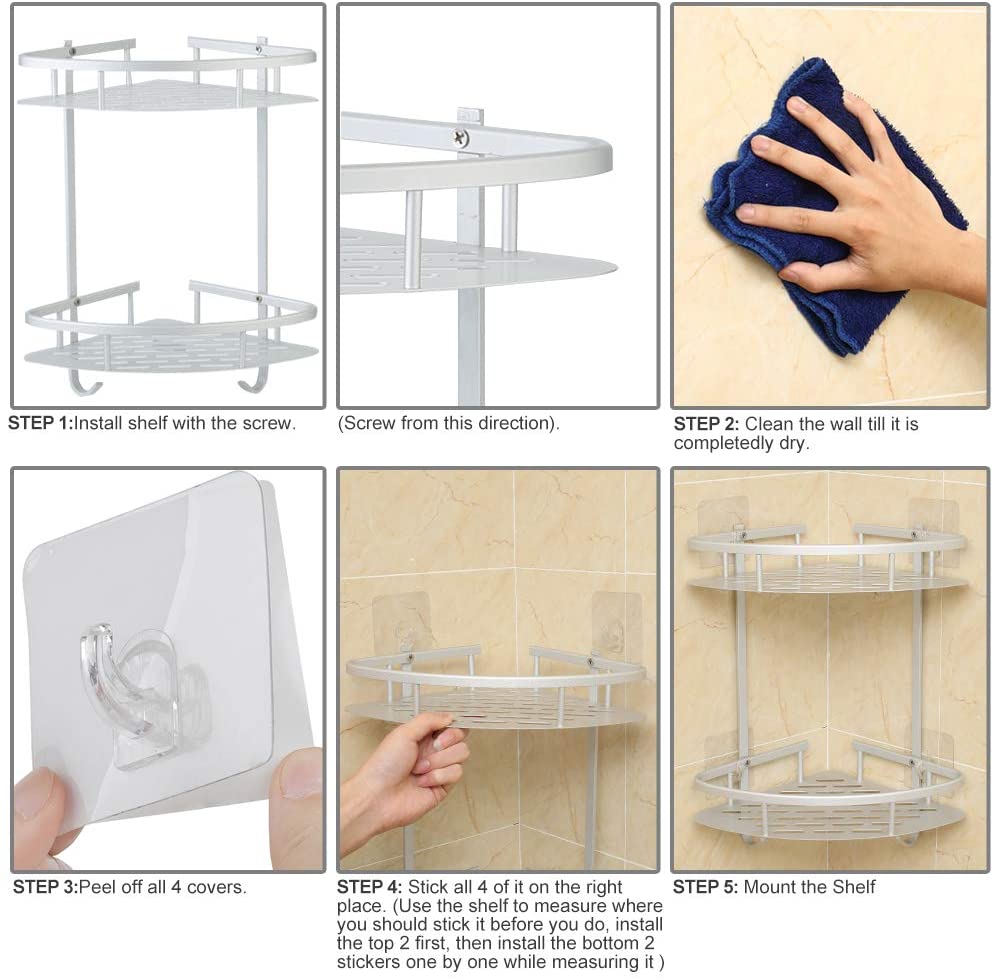 STEP 1:Install shelf with the screw.

(Screw from this direction).

STEP 2: Clean the wall till it is completedly dry.

STEP 3:Peel off all 4 covers.

STEP 4: Stick all 4 of it on the right place. (Use the shelf to measure where you should stick it before you do, install the top 2 first, then install the bottom 2 stickers one by one while measuring it )

STEP 5: Mount the Shelf