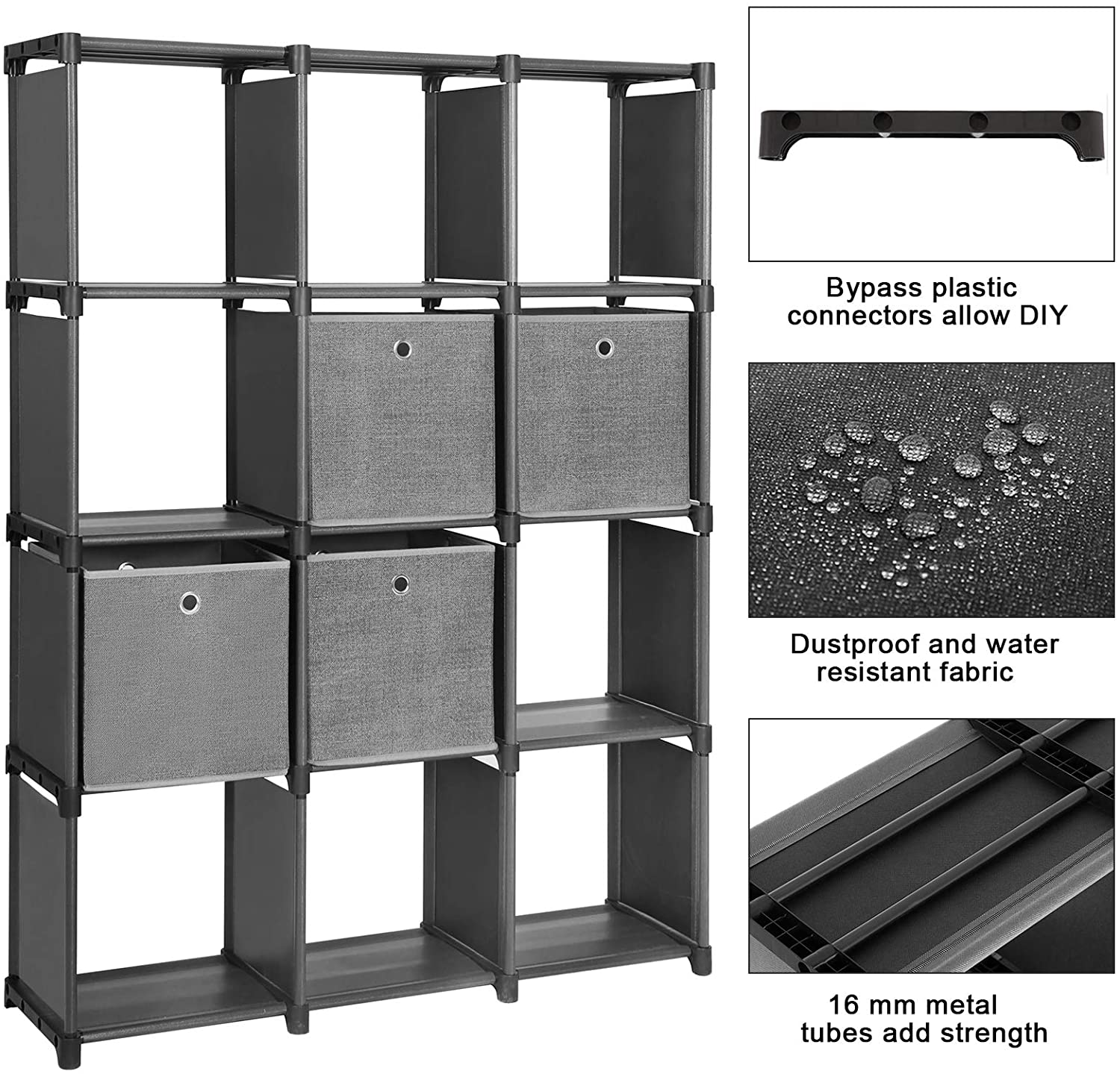 Bypass plastic connectors allow DIY

Dustproof and water resistant fabric

16 mm metal tubes add strength