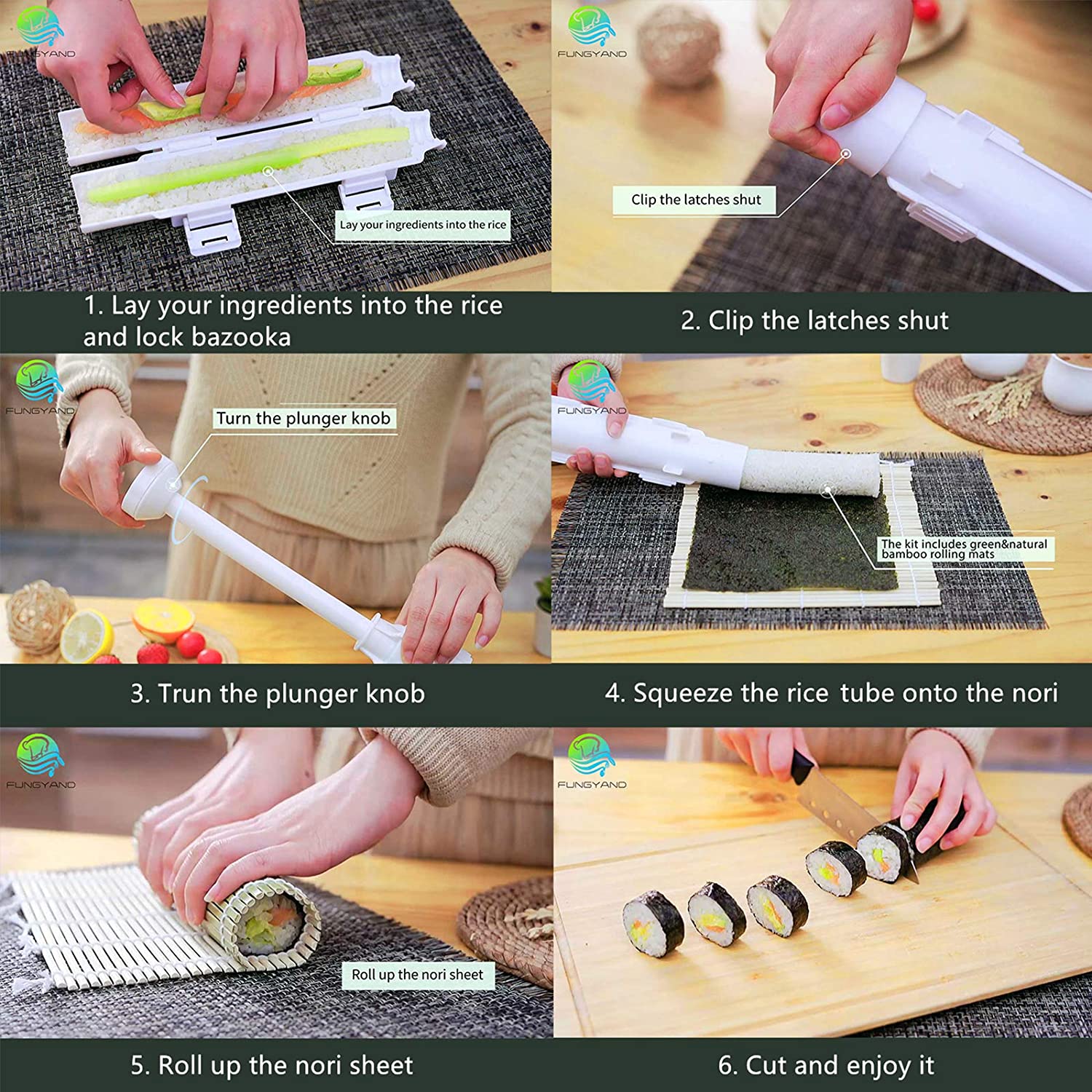 FUNGYAND

Lay your ingredients into the rice

1. Lay your ingredients into the rice and lock bazooka

FUNGYAND

Clip the latches shut

2. Clip the latches shut

FUNGYAND

Turn the plunger knob

3. Trun the plunger knob

FUNGYAND

The kit includes green&natural bamboo rolling mats

4. Squeeze the rice tube onto the nori

FUNGYAND

Roll up the nori sheet

5. Roll up the nori sheet

FUNGYAND

6. Cut and enjoy it