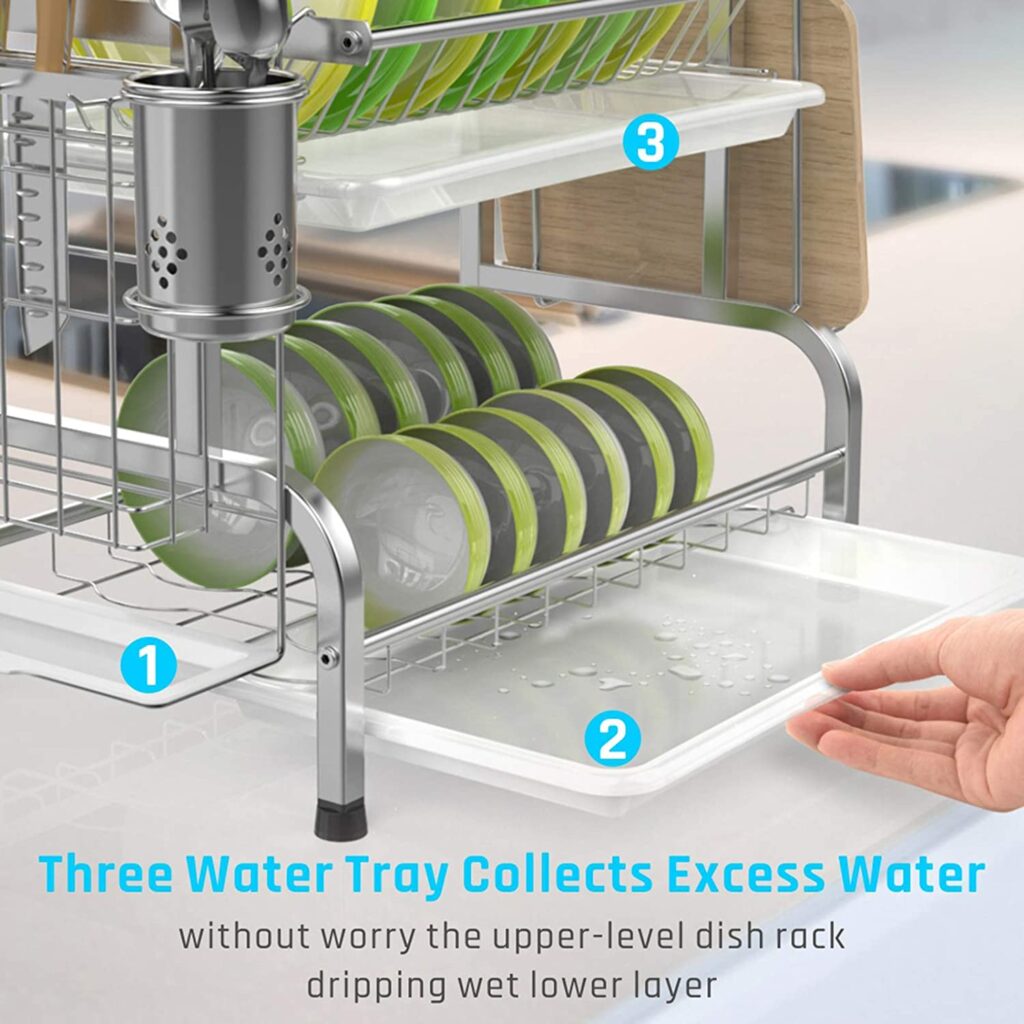 3

1

2

Three Water Tray Collects Excess Water

without worry the upper-level dish rack dripping wet lower layer