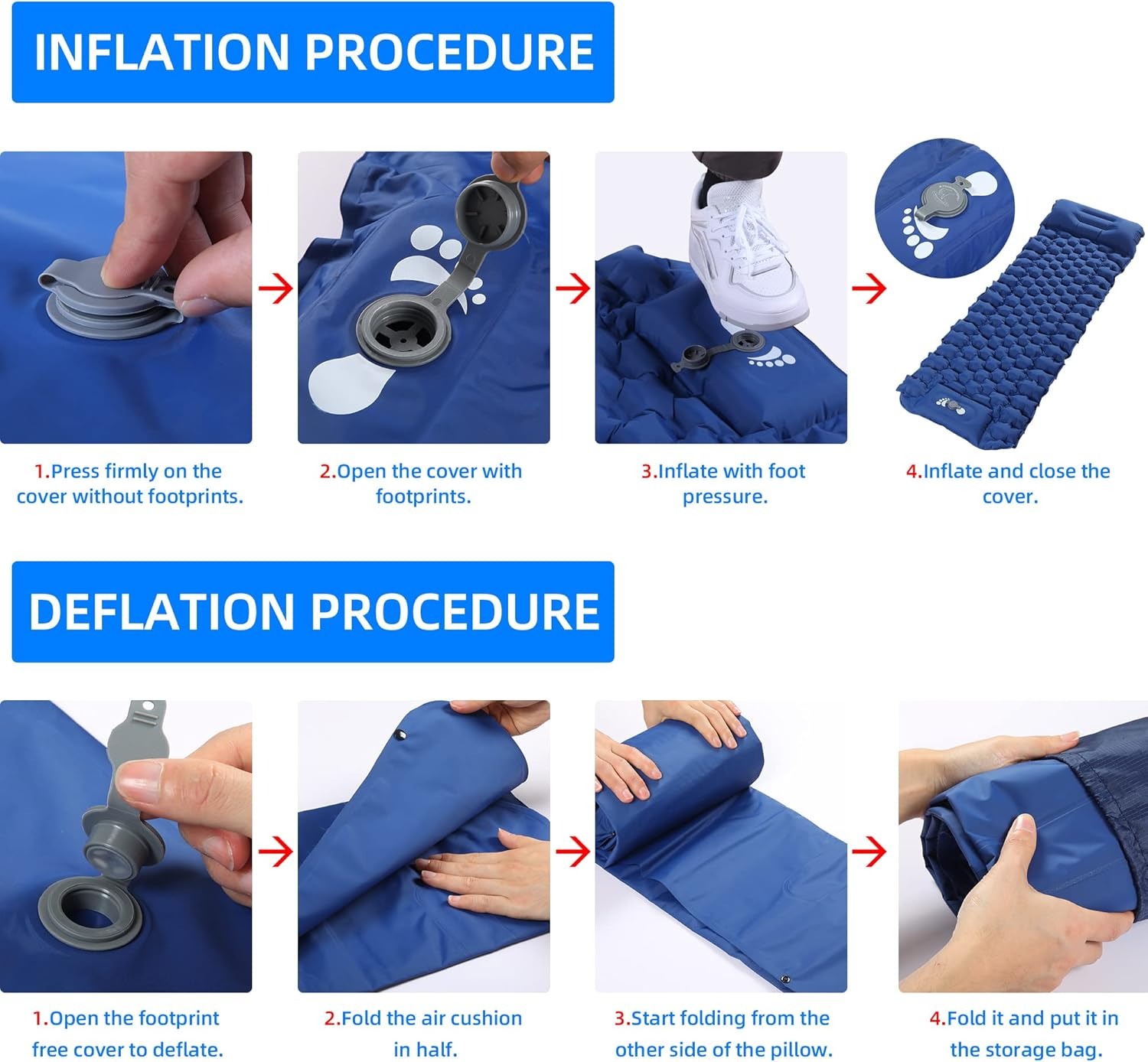 INFLATION PROCEDURE

1.Press firmly on the cover without footprints.

2.Open the cover with footprints.

3.Inflate with foot pressure.

4.Inflate and close the cover.

DEFLATION PROCEDURE

1.Open the footprint free cover to deflate.

2.Fold the air cushion in half.

3.Start folding from the other side of the pillow.

4.Fold it and put it in the storage bag.